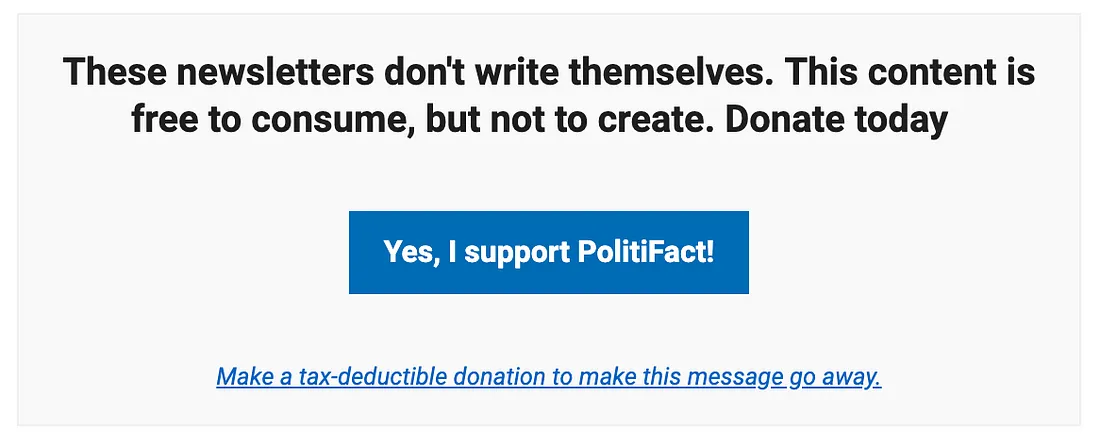 These newsletters don't write themselves. This content is free to consume, but not to create. Donate today

Yes, I support PolitiFact!

Make a tax-deductible donation to make this message go away.